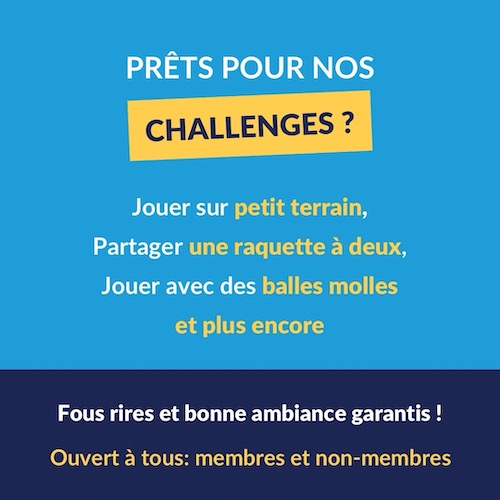 PRÊTS POUR NOS

CHALLENGES ?

Jouer sur petit terrain,
Partager une raquette à deux,
Jouer avec des balles molles
et plus encore

Fous rires et bonne ambiance garantis !

Ouvert à tous: membres et non-membres